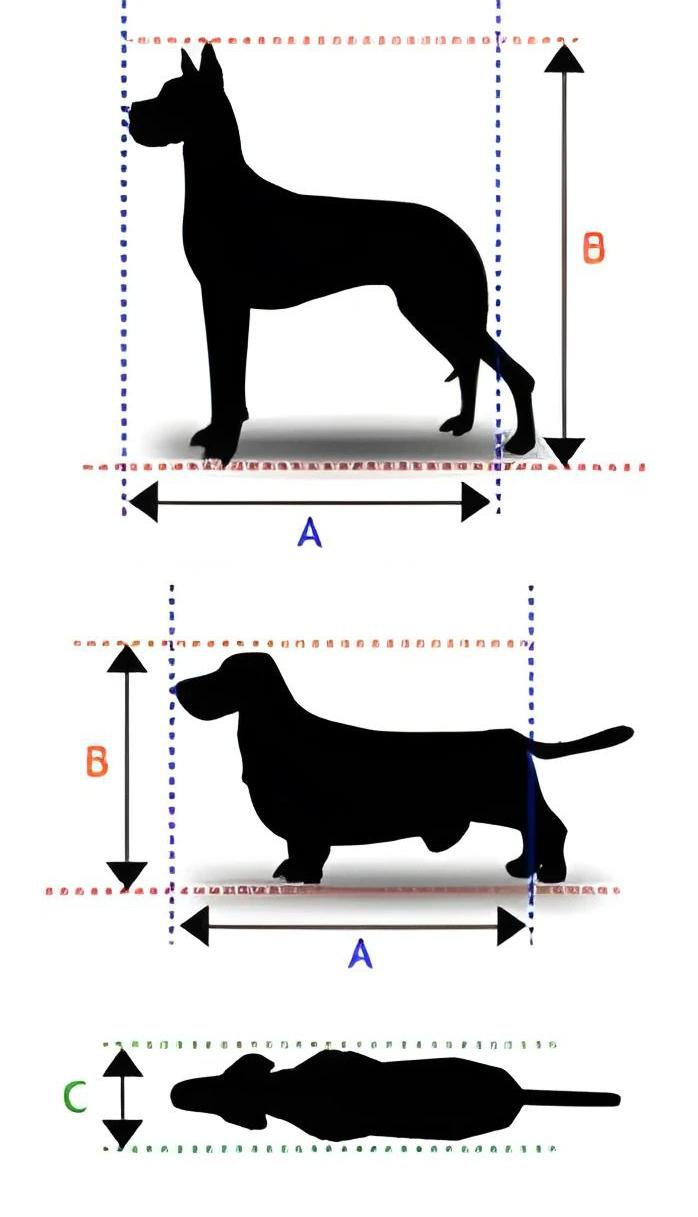 B
A
B
A
C